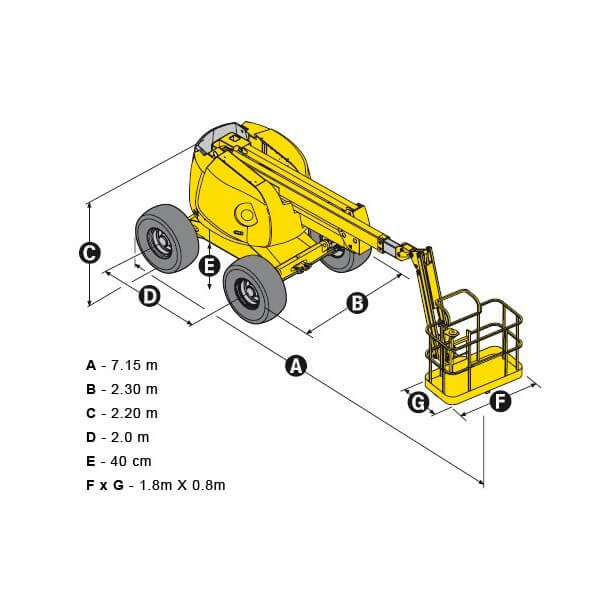 C

E

D

B

A

G

F

A - 7.15 m
B - 2.30 m
C - 2.20 m
D - 2.0 m
E - 40 cm
F x G - 1.8m X 0.8m